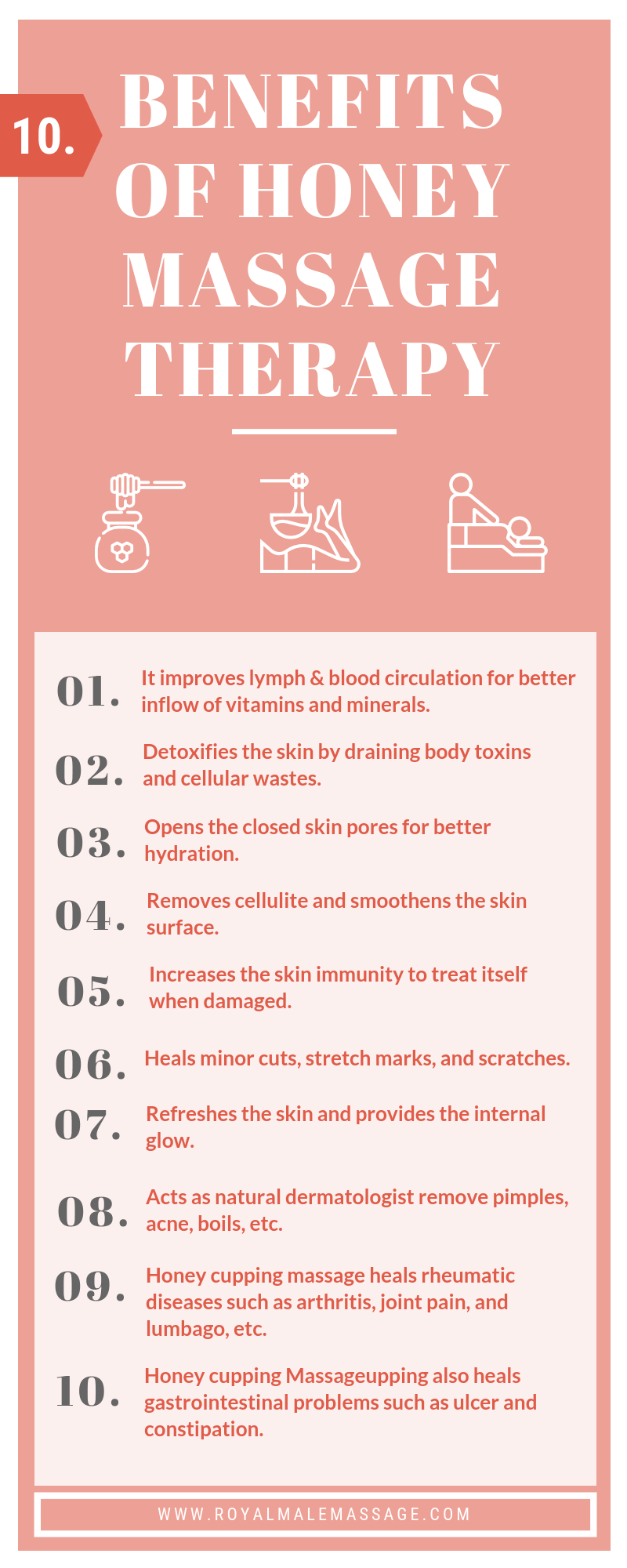 10.

BENEFITS OF HONEY MASSAGE THERAPY

01. It improves lymph & blood circulation for better inflow of vitamins and minerals.

02. Detoxifies the skin by draining body toxins and cellular wastes.

03. Opens the closed skin pores for better hydration.

04. Removes cellulite and smoothens the skin surface.

05. Increases the skin immunity to treat itself when damaged.

06. Heals minor cuts, stretch marks, and scratches.

07. Refreshes the skin and provides the internal glow.

08. Acts as natural dermatologist remove pimples, acne, boils, etc.

09. Honey cupping massage heals rheumatic diseases such as arthritis, joint pain, and lumbago, etc.

10. Honey cupping Massageupping also heals gastrointestinal problems such as ulcer and constipation.

WWW.ROYALMALEMASSAGE.COM